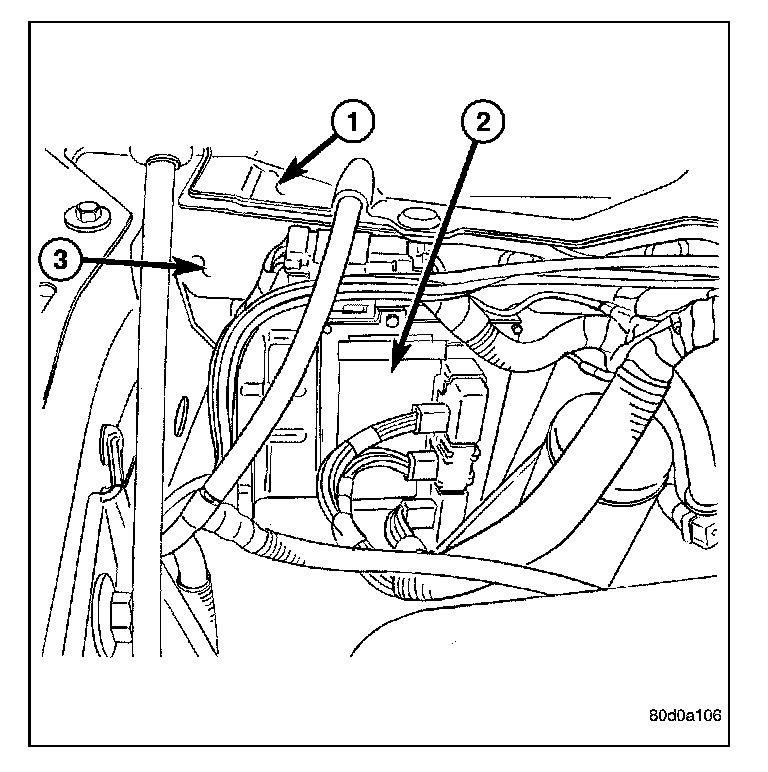 1
2
3
80d0a106